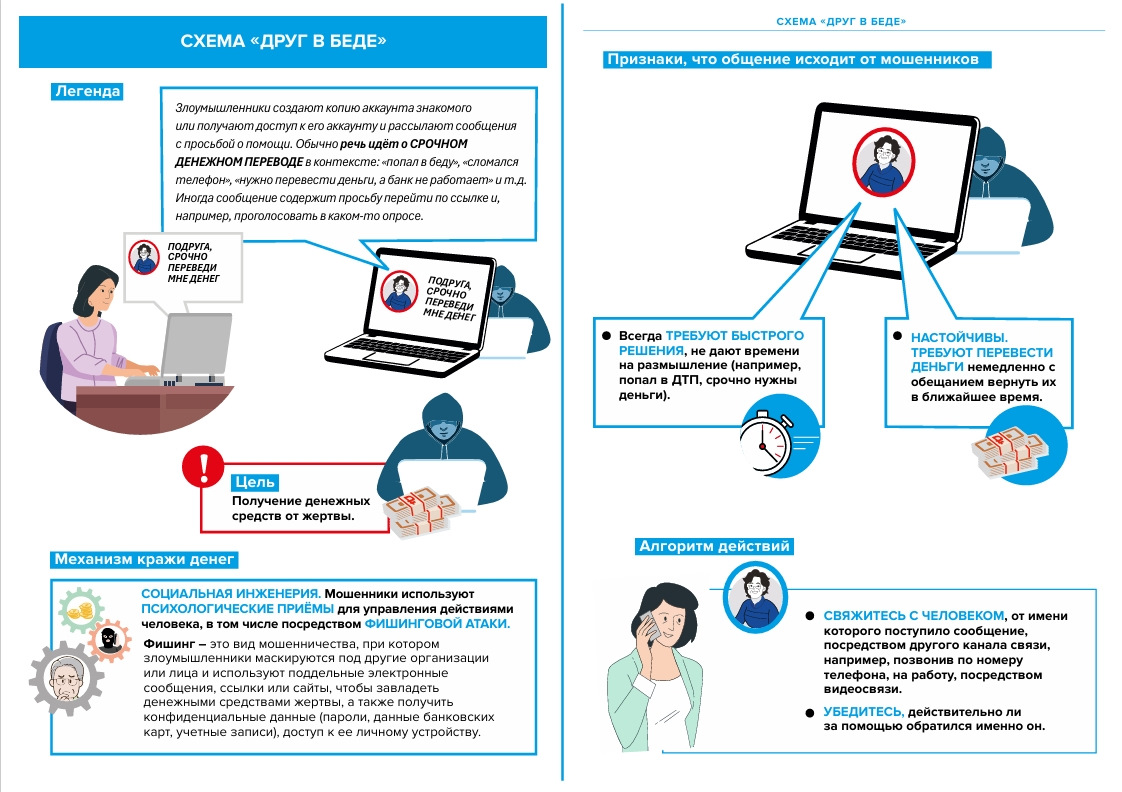 СХЕМА «ДРУГ В БЕДЕ»

Легенда

Злоумышленники создают копию аккаунта знакомого или получают доступ к его аккаунту и рассылают сообщения с просьбой о помощи. Обычно речь идёт о СРОЧНОМ ДЕНЕЖНОМ ПЕРЕВОДЕ в контексте: «попал в беду», «сломался телефон», «нужно перевести деньги, а банк не работает» и т.д. Иногда сообщение содержит просьбу перейти по ссылке и, например, проголосовать в каком-то опросе.

ПОДРУГА, СРОЧНО ПЕРЕВЕДИ МНЕ ДЕНЕГ

ПОДРУГА, СРОЧНО ПЕРЕВЕДИ МНЕ ДЕНЕГ

Цель
Получение денежных средств от жертвы.

Механизм кражи денег

СОЦИАЛЬНАЯ ИНЖЕНЕРИЯ. Мошенники используют ПСИХОЛОГИЧЕСКИЕ ПРИЁМЫ для управления действиями человека, в том числе посредством ФИШИНГОВОЙ АТАКИ.

Фишинг – это вид мошенничества, при котором злоумышленники маскируются под другие организации или лица и используют поддельные электронные сообщения, ссылки или сайты, чтобы завладеть денежными средствами жертвы, а также получить конфиденциальные данные (пароли, данные банковских карт, учетные записи), доступ к ее личному устройству.

СХЕМА «ДРУГ В БЕДЕ»

Признаки, что общение исходит от мошенников

Всегда ТРЕБУЮТ БЫСТРОГО РЕШЕНИЯ, не дают времени на размышление (например, попал в ДТП, срочно нужны деньги).

НАСТОЙЧИВЫ. ТРЕБУЮТ ПЕРЕВЕСТИ ДЕНЬГИ немедленно с обещанием вернуть их в ближайшее время.

Алгоритм действий

СВЯЖИТЕСЬ С ЧЕЛОВЕКОМ, от имени которого поступило сообщение, посредством другого канала связи, например, позвонив по номеру телефона, на работу, посредством видеосвязи.

УБЕДИТЕСЬ, действительно ли за помощью обратился именно он.